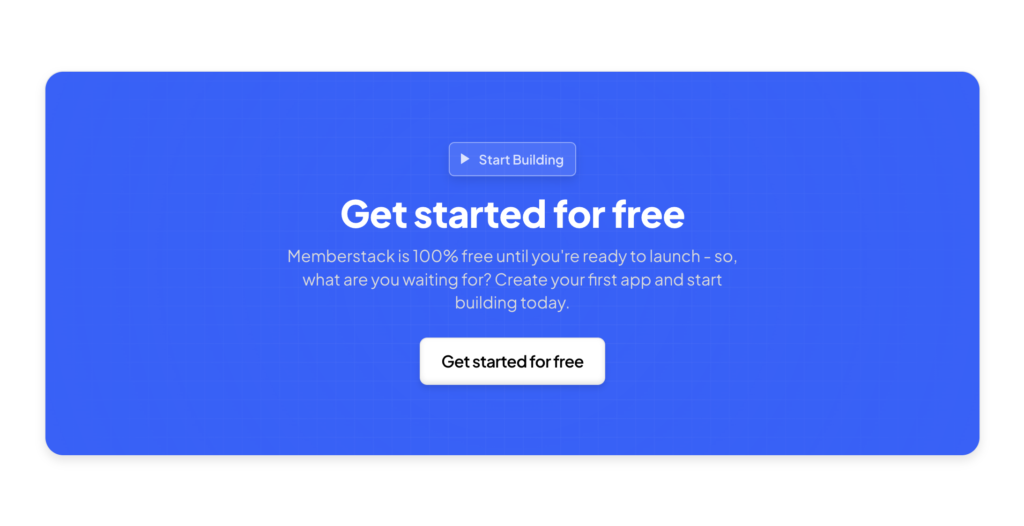 Start Building

Get started for free

Memberstack is 100% free until you're ready to launch - so, what are you waiting for? Create your first app and start building today.

Get started for free